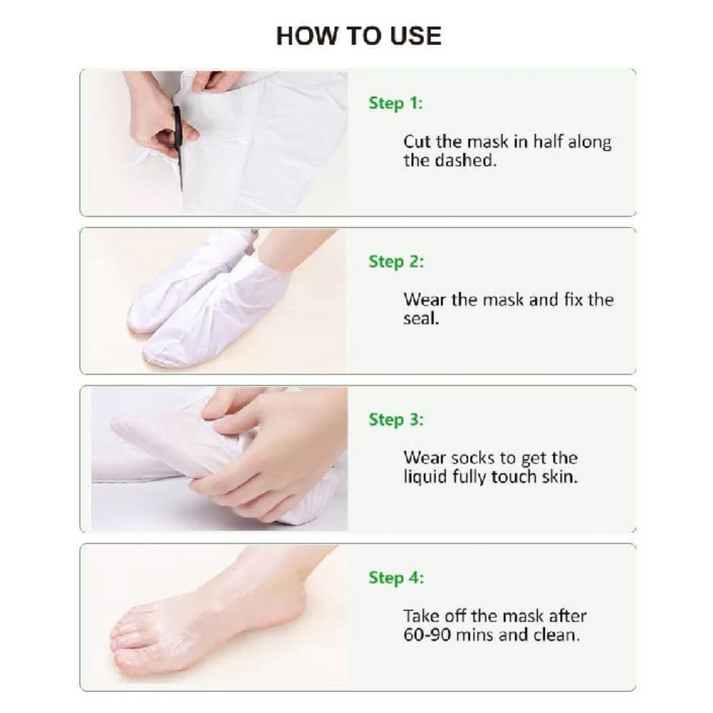 HOW TO USE

Step 1:

Cut the mask in half along the dashed.

Step 2:

Wear the mask and fix the seal.

Step 3:

Wear socks to get the liquid fully touch skin.

Step 4:

Take off the mask after 60-90 mins and clean.